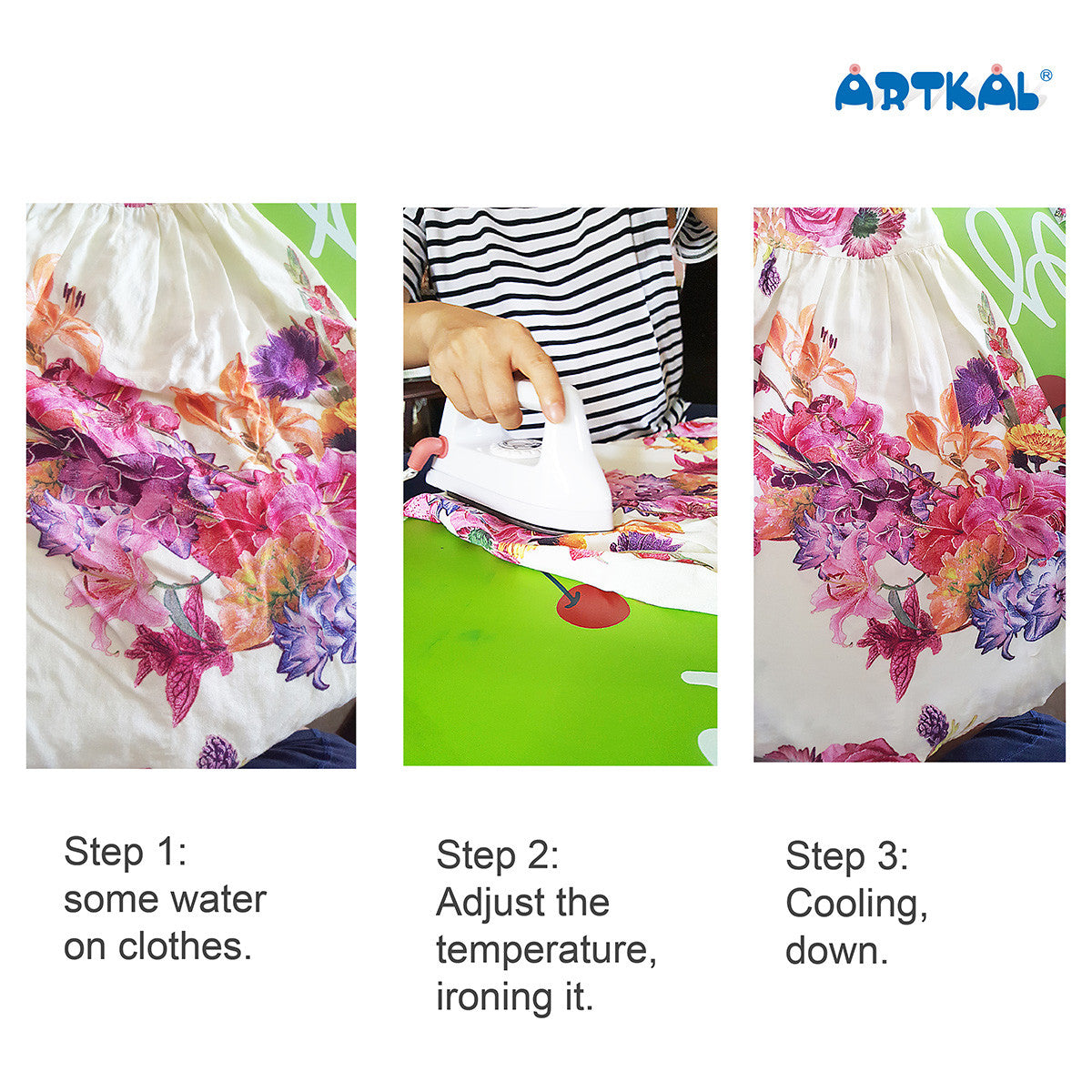 ARTKAL®

Step 1:
some water
on clothes.

Step 2:
Adjust the
temperature,
ironing it.

Step 3:
Cooling,
down.